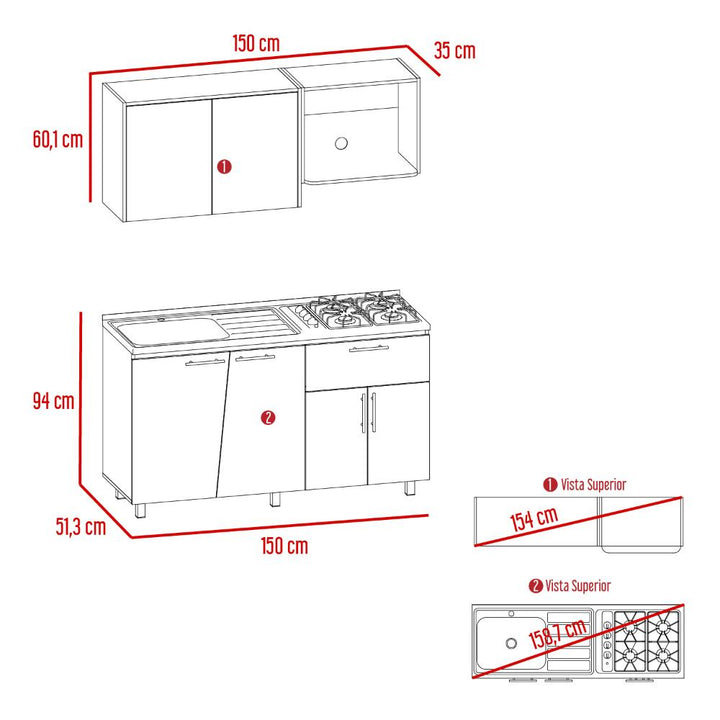 150 cm
35 cm
60,1 cm
1
94 cm
2
51,3 cm
150 cm
1 Vista Superior
154 cm
2 Vista Superior
158,7 cm