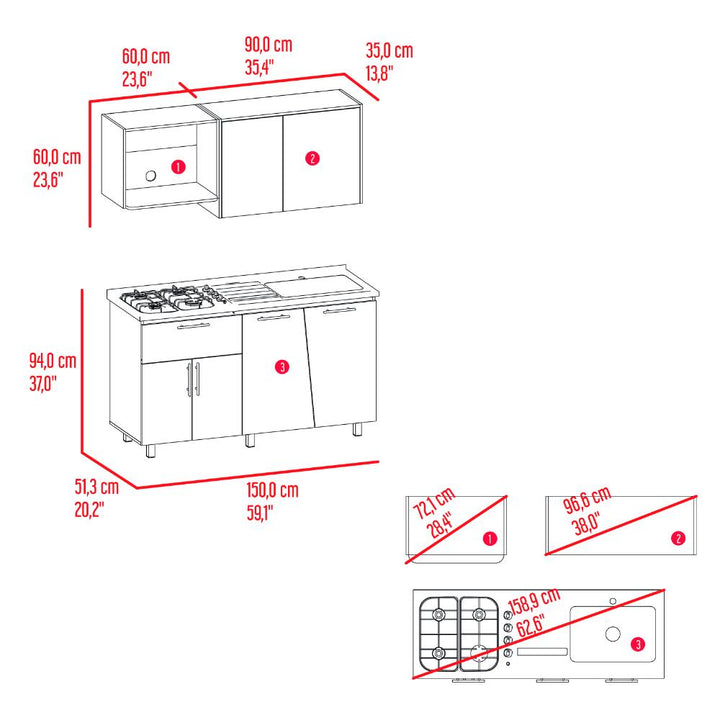 60,0 cm
23,6"

90,0 cm
35,4"

35,0 cm
13,8"

60,0 cm
23,6"

1

2

94,0 cm
37,0"

3

51,3 cm
20,2"

150,0 cm
59,1"

72,1 cm
28,4"

1

96,6 cm
38,0"

2

158,9 cm
62,6"

3