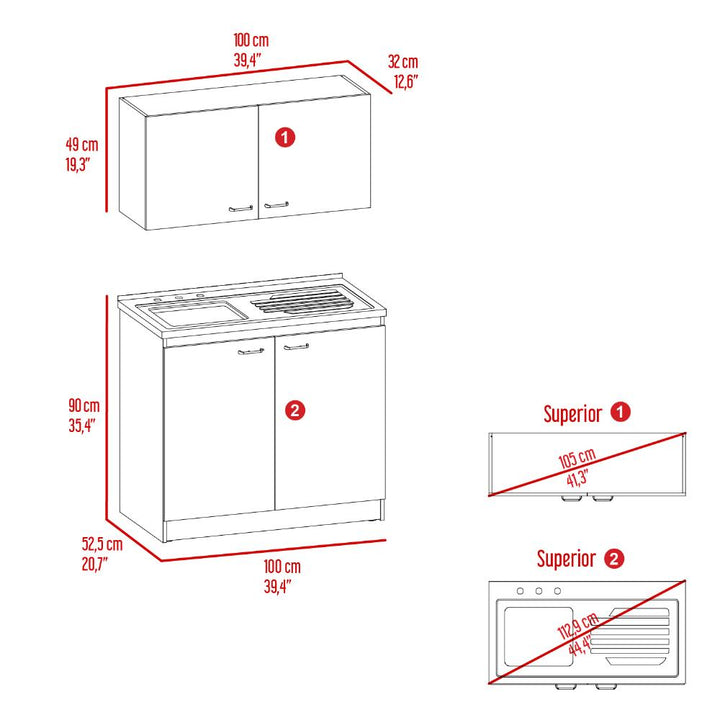 100 cm
39,4"

32 cm
12,6"

49 cm
19,3"

1

90 cm
35,4"

2

52,5 cm
20,7"

100 cm
39,4"

Superior 1

105 cm
41,3"

Superior 2

112,9 cm
44,4"